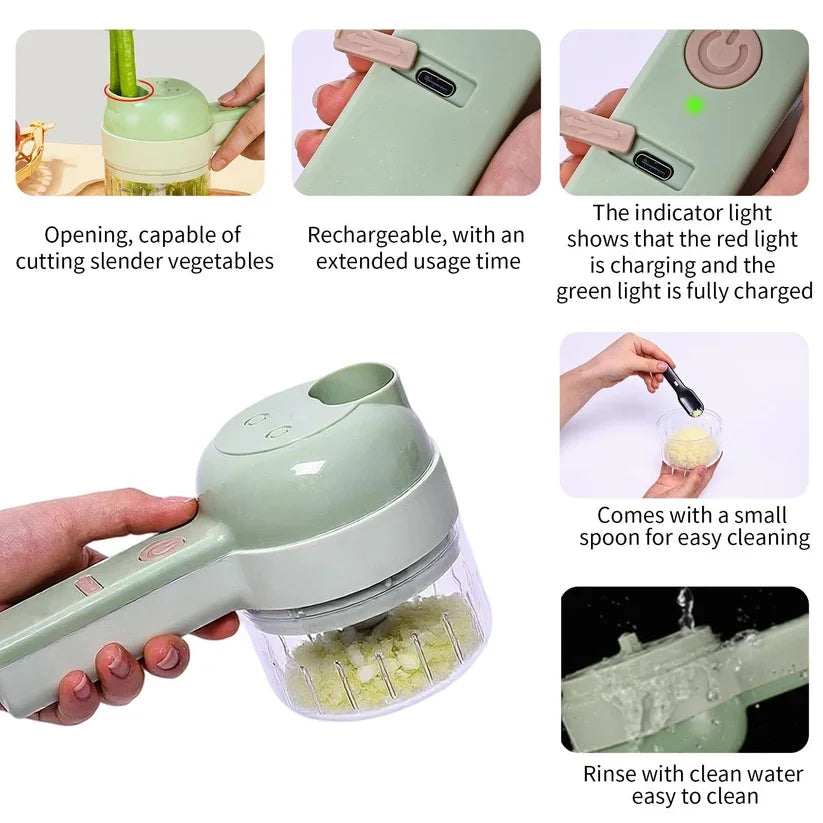 Opening, capable of cutting slender vegetables

Rechargeable, with an extended usage time

The indicator light shows that the red light is charging and the green light is fully charged

Comes with a small spoon for easy cleaning

Rinse with clean water easy to clean